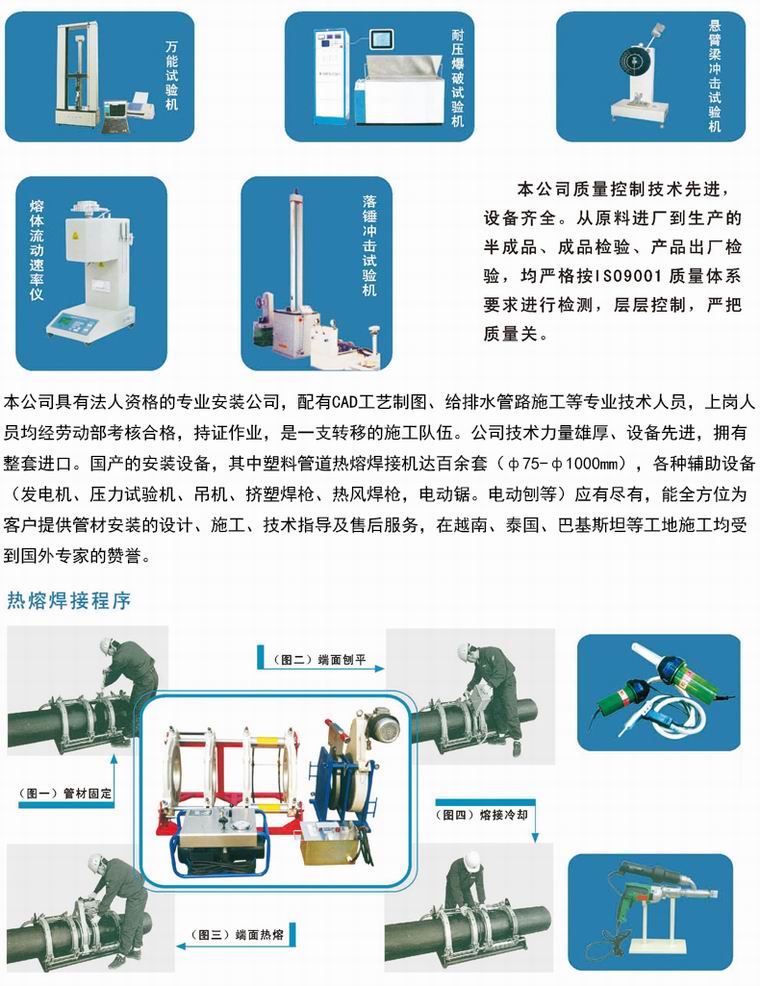 万能试验机

耐压爆破试验机

悬臂梁冲击试验机

熔体流动速率仪

落锤冲击试验机

本公司质量控制技术先进，设备齐全。从原料进厂到生产的半成品、成品检验、产品出厂检验，均严格按ISO9001质量体系要求进行检测，层层控制，严把质量关。

本公司具有法人资格的专业安装公司，配有CAD工艺制图、给排水管路施工等专业技术人员，上岗人员均经劳动部考核合格，持证作业，是一支转移的施工队伍。公司技术力量雄厚、设备先进，拥有整套进口。国产的安装设备，其中塑料管道热熔焊接机达百余套（φ75-φ1000mm），各种辅助设备（发电机、压力试验机、吊机、挤塑焊枪、热风焊枪，电动锯。电动刨等）应有尽有，能全方位为客户提供管材安装的设计、施工、技术指导及售后服务，在越南、泰国、巴基斯坦等工地施工均受到国外专家的赞誉。

热熔焊接程序

（图二）端面刨平

（图一）管材固定

（图四）熔接冷却

（图三）端面热熔